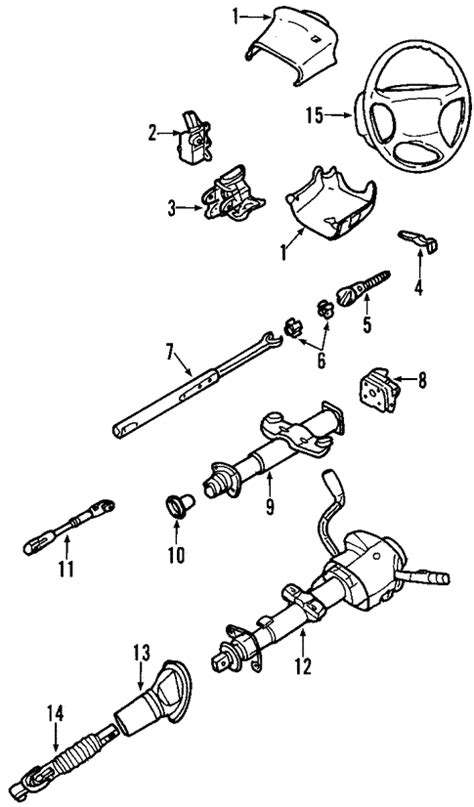 1
15
2
3
1
4
5
6
7
8
9
10
11
12
13
14