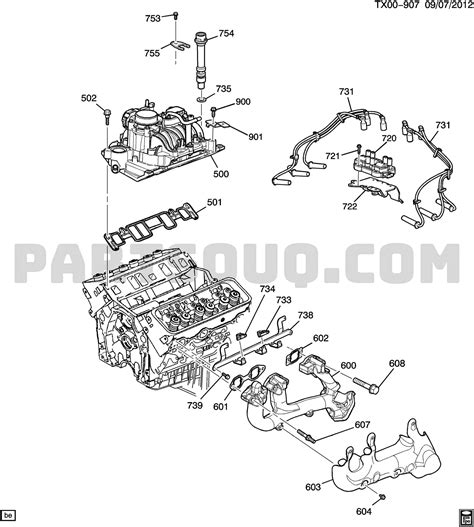 TX00-907 09/07/2012

753
754
755
735
502
900
901
500
731
731
720
721
722
501

PARTSOUQ.COM

734
733
738
602
600
608
739
601
607
603
604
be