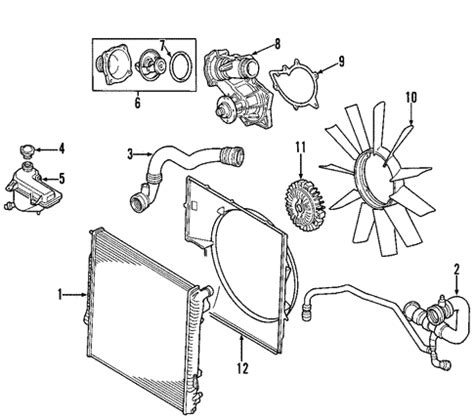 7
8
9
6
10
4
3
11
5
2
1
12