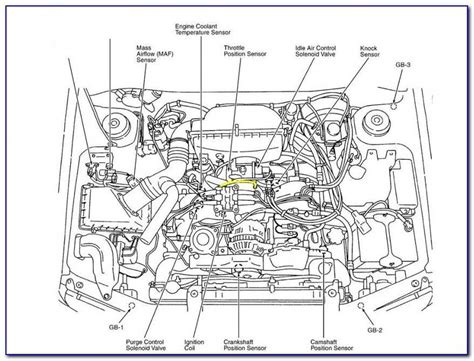 Engine Coolant Temperature Sensor

Mass Airflow (MAF) Sensor

Throttle Position Sensor

Idle Air Control Solenoid Valve

Knock Sensor

GB-3

GB-1

Purge Control Solenoid Valve

Ignition Coil

Crankshaft Position Sensor

Camshaft Position Sensor

GB-2