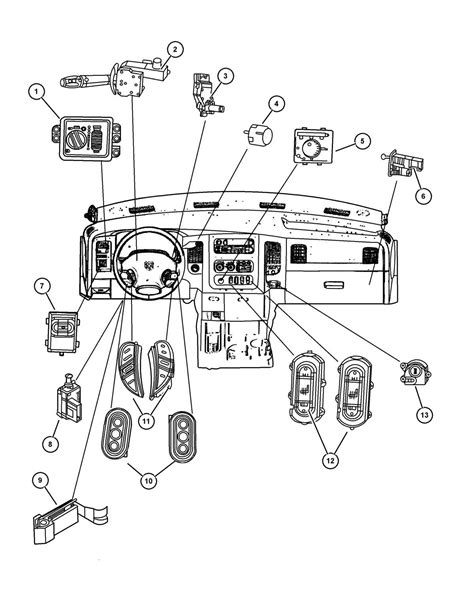 1
2
3
4
5
6
7
8
9
10
11
12
13