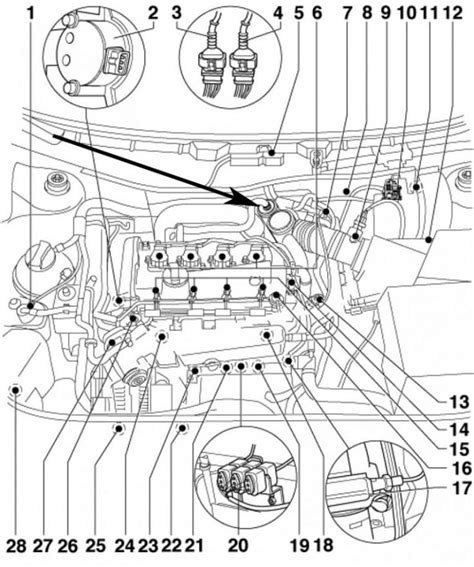 1 2 3 4 5 6 7 8 9 10 11 12

13
14
15
16
17

28 27 26 25 24 23 22 21 20 19 18