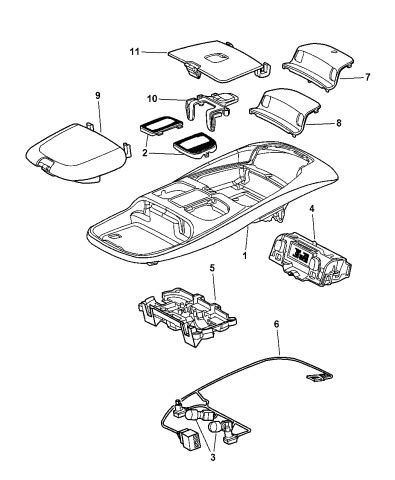 11
7
9
10
8
2
4
1
5
6
3