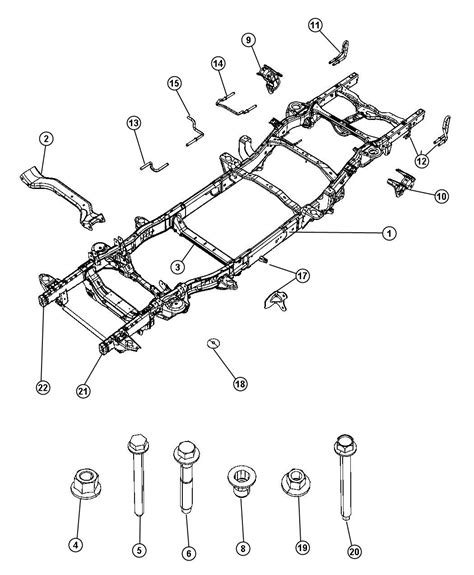 11
9
14
15
13
2
12
10
1
3
17
18
22
21
4
5
6
8
19
20