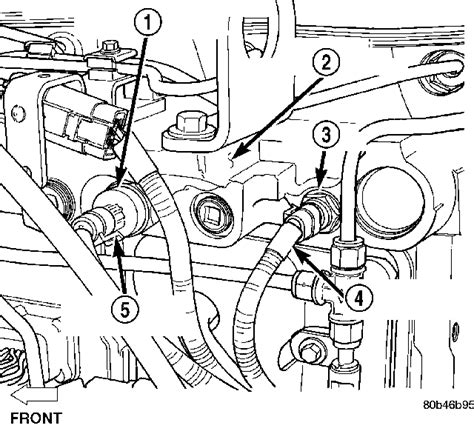 1
2
3
4
5
FRONT
80b46b95