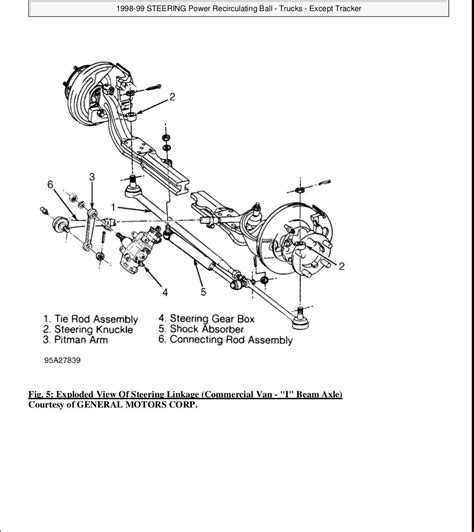 1998-99 STEERING Power Recirculating Ball - Trucks - Except Tracker

2
3
6
1
2
4
5

1. Tie Rod Assembly
2. Steering Knuckle
3. Pitman Arm

4. Steering Gear Box
5. Shock Absorber
6. Connecting Rod Assembly

95A27839

Fig. 5: Exploded View Of Steering Linkage (Commercial Van - "I" Beam Axle)
Courtesy of GENERAL MOTORS CORP.