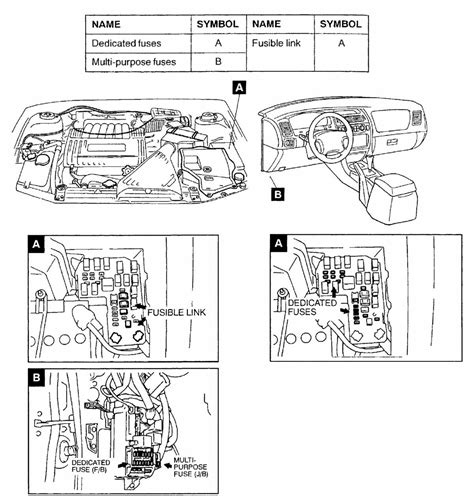 | NAME | SYMBOL | NAME | SYMBOL |
|---|---|---|---|
| Dedicated fuses | A | Fusible link | A |
| Multi-purpose fuses | B | | |

A

B

A

FUSIBLE LINK

A

DEDICATED FUSES

B

DEDICATED FUSE (F/B)

MULTI-PURPOSE FUSE (J/B)