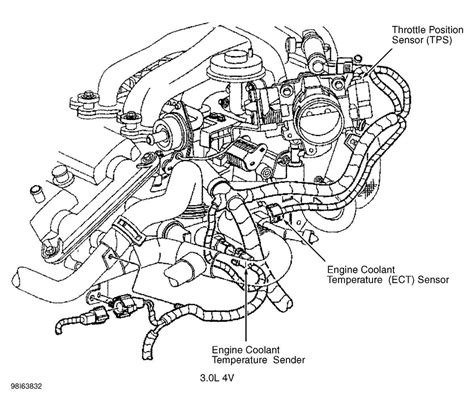 Throttle Position Sensor (TPS)

Engine Coolant Temperature (ECT) Sensor

Engine Coolant Temperature Sender

3.0L 4V

98I63832