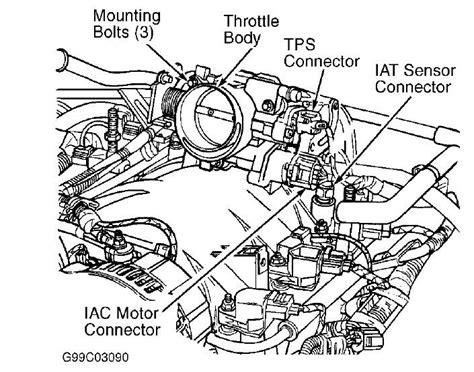 Mounting Bolts (3)

Throttle Body

TPS Connector

IAT Sensor Connector

IAC Motor Connector

G99C03090