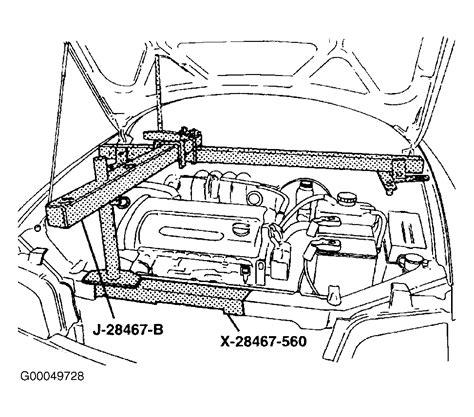 J-28467-B
X-28467-560
G00049728