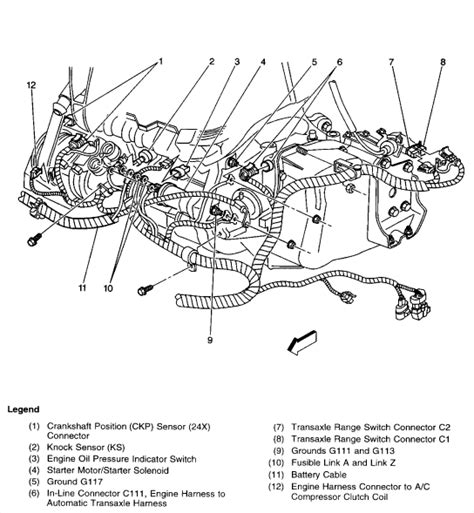 1 2 3 4 5 6 7 8

12

11 10

9

Legend

(1) Crankshaft Position (CKP) Sensor (24X) Connector
(2) Knock Sensor (KS)
(3) Engine Oil Pressure Indicator Switch
(4) Starter Motor/Starter Solenoid
(5) Ground G117
(6) In-Line Connector C111, Engine Harness to Automatic Transaxle Harness

(7) Transaxle Range Switch Connector C2
(8) Transaxle Range Switch Connector C1
(9) Grounds G111 and G113
(10) Fusible Link A and Link Z
(11) Battery Cable
(12) Engine Harness Connector to A/C Compressor Clutch Coil