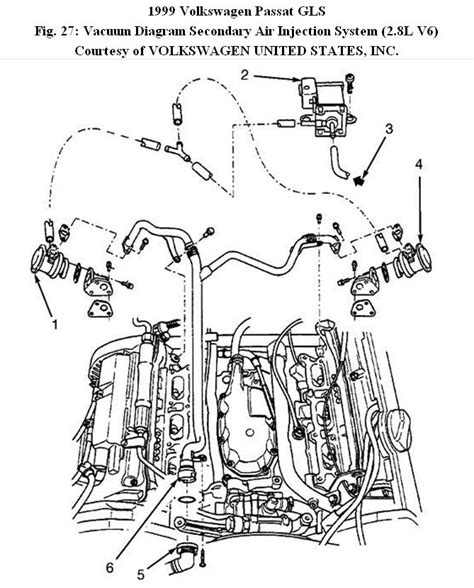 1999 Volkswagen Passat GLS
Fig. 27: Vacuum Diagram Secondary Air Injection System (2.8L V6)
Courtesy of VOLKSWAGEN UNITED STATES, INC.

2
3
4
1
6
5