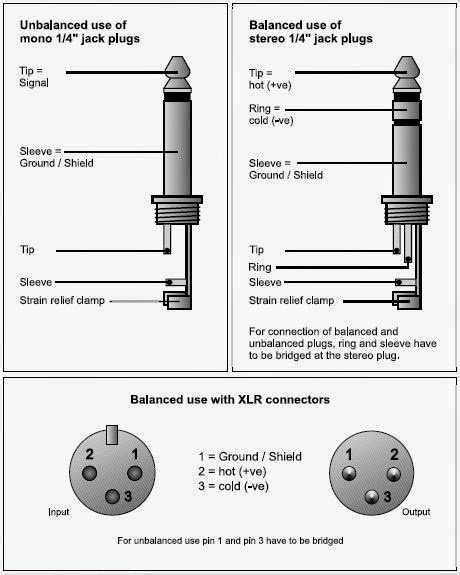 Unbalanced use of mono 1/4" jack plugs

Tip = Signal

Sleeve = Ground / Shield

Tip

Sleeve

Strain relief clamp

Balanced use of stereo 1/4" jack plugs

Tip = hot (+ve)

Ring = cold (-ve)

Sleeve = Ground / Shield

Tip

Ring

Sleeve

Strain relief clamp

For connection of balanced and unbalanced plugs, ring and sleeve have to be bridged at the stereo plug.

Balanced use with XLR connectors

2 1 3

Input

1 = Ground / Shield
2 = hot (+ve)
3 = cold (-ve)

1 2 3

Output

For unbalanced use pin 1 and pin 3 have to be bridged