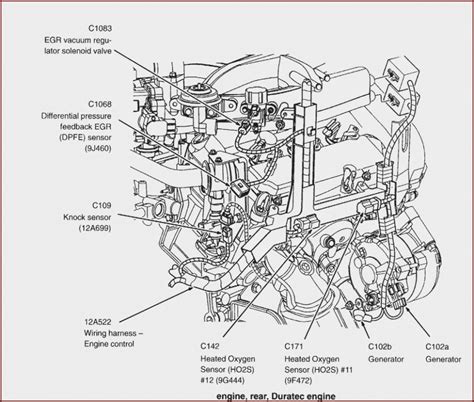 C1083
EGR vacuum regulator solenoid valve

C1068
Differential pressure feedback EGR (DPFE) sensor (9J460)

C109
Knock sensor (12A699)

12A522
Wiring harness – Engine control

C142
Heated Oxygen Sensor (HO2S) #12 (9G444)

C171
Heated Oxygen Sensor (HO2S) #11 (9F472)

C102b
Generator

C102a
Generator

engine, rear, Duratec engine