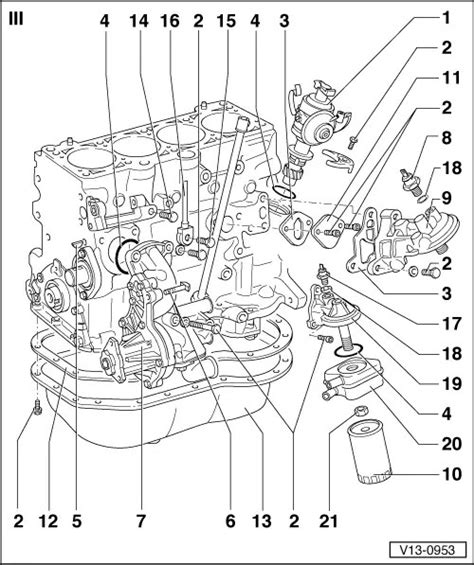 III

4 14 16 2 15 4 3

1
2
11
2
8
18
9
2
3
17
18
19
4
20
10

2 12 5 7 6 13 2 21

V13-0953