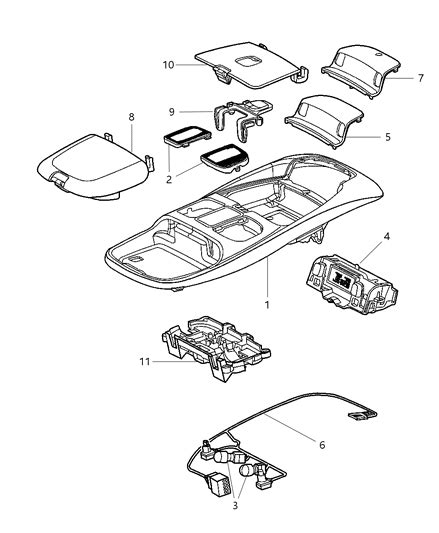 10
7
9
8
5
2
4
1
11
6
3