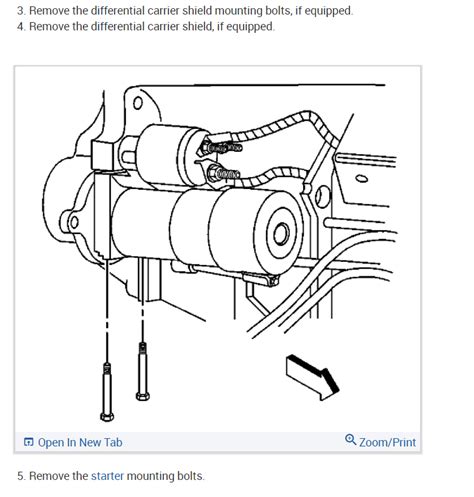 3. Remove the differential carrier shield mounting bolts, if equipped.
4. Remove the differential carrier shield, if equipped.

Open In New Tab

Zoom/Print

5. Remove the starter mounting bolts.