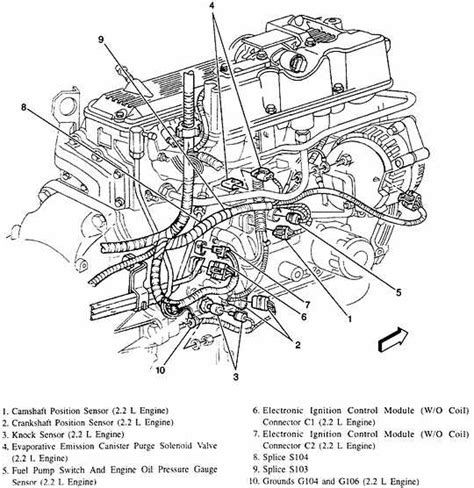 4
9
8
5
7
6
1
2
10
3

1. Camshaft Position Sensor (2.2 L Engine)
2. Crankshaft Position Sensor (2.2 L Engine)
3. Knock Sensor (2.2 L Engine)
4. Evaporative Emission Canister Purge Solenoid Valve (2.2 L Engine)
5. Fuel Pump Switch And Engine Oil Pressure Gauge Sensor (2.2 L Engine)

6. Electronic Ignition Control Module (W/O Coil) Connector C1 (2.2 L Engine)
7. Electronic Ignition Control Module (W/O Coil) Connector C2 (2.2 L Engine)
8. Splice S104
9. Splice S103
10. Grounds G104 and G106 (2.2 L Engine)