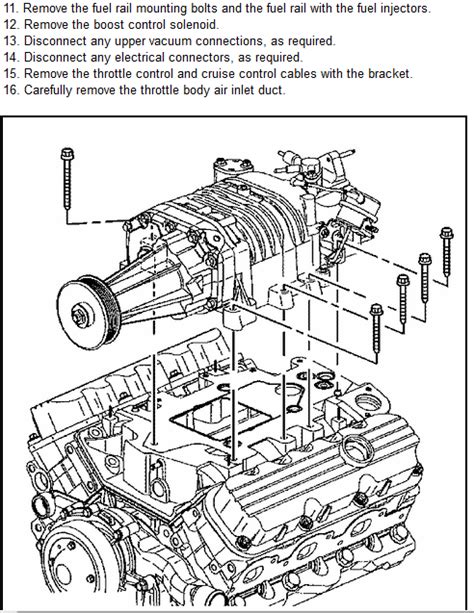 11. Remove the fuel rail mounting bolts and the fuel rail with the fuel injectors.
12. Remove the boost control solenoid.
13. Disconnect any upper vacuum connections, as required.
14. Disconnect any electrical connectors, as required.
15. Remove the throttle control and cruise control cables with the bracket.
16. Carefully remove the throttle body air inlet duct.