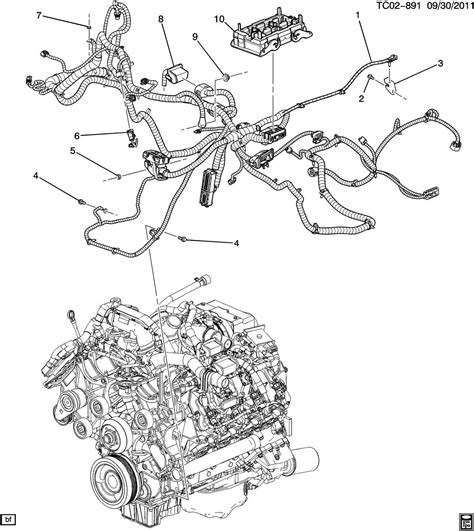 TC02-891 09/30/2011

7
8
10
1
9
3
2
6
5
4
4

bf