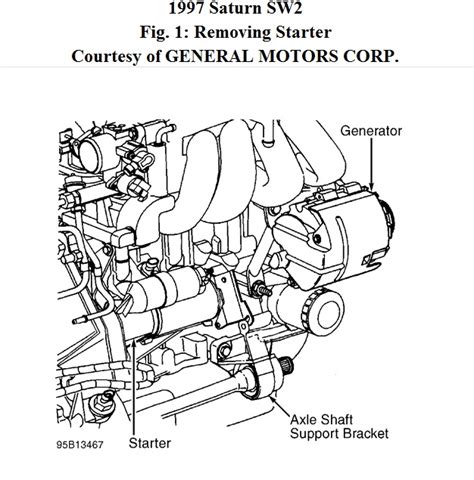 1997 Saturn SW2
Fig. 1: Removing Starter
Courtesy of GENERAL MOTORS CORP.

Generator

Axle Shaft
Support Bracket

95B13467

Starter