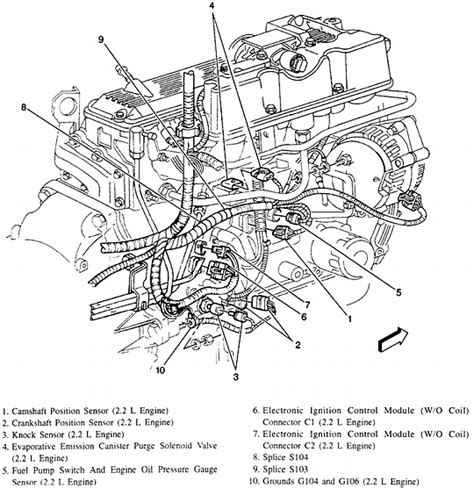 4
9
8
5
7
6
1
2
10
3

1. Camshaft Position Sensor (2.2 L Engine)
2. Crankshaft Position Sensor (2.2 L Engine)
3. Knock Sensor (2.2 L Engine)
4. Evaporative Emission Canister Purge Solenoid Valve (2.2 L Engine)
5. Fuel Pump Switch And Engine Oil Pressure Gauge Sensor (2.2 L Engine)

6. Electronic Ignition Control Module (W/O Coil) Connector C1 (2.2 L Engine)
7. Electronic Ignition Control Module (W/O Coil) Connector C2 (2.2 L Engine)
8. Splice S104
9. Splice S103
10. Grounds G104 and G106 (2.2 L Engine)