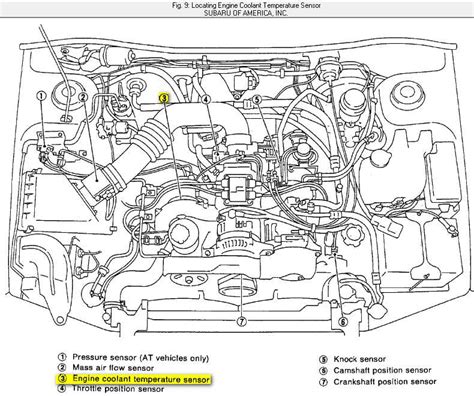 Fig. 9: Locating Engine Coolant Temperature Sensor
SUBARU OF AMERICA, INC.

①
②
③
④
⑤
⑥
⑦

① Pressure sensor (AT vehicles only)
② Mass air flow sensor
③ Engine coolant temperature sensor
④ Throttle position sensor

⑤ Knock sensor
⑥ Camshaft position sensor
⑦ Crankshaft position sensor