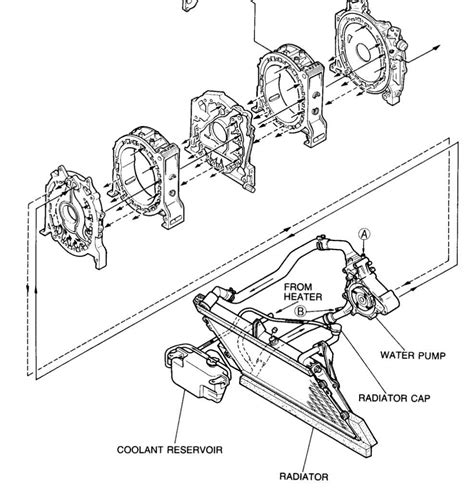 A

FROM HEATER

B

WATER PUMP

RADIATOR CAP

COOLANT RESERVOIR

RADIATOR