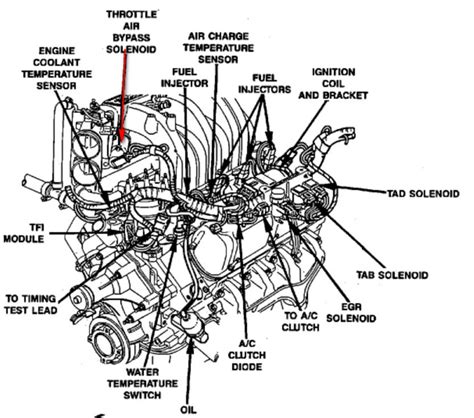 THROTTLE AIR BYPASS SOLENOID

ENGINE COOLANT TEMPERATURE SENSOR

AIR CHARGE TEMPERATURE SENSOR

FUEL INJECTOR

FUEL INJECTORS

IGNITION COIL AND BRACKET

TAD SOLENOID

TFI MODULE

TAB SOLENOID

TO TIMING TEST LEAD

EGR SOLENOID

TO A/C CLUTCH

A/C CLUTCH DIODE

WATER TEMPERATURE SWITCH

OIL