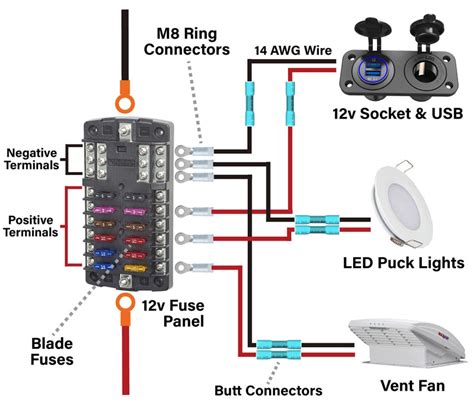 M8 Ring Connectors

14 AWG Wire

12v Socket & USB

Negative Terminals

Positive Terminals

LED Puck Lights

12v Fuse Panel

Blade Fuses

Butt Connectors

Vent Fan