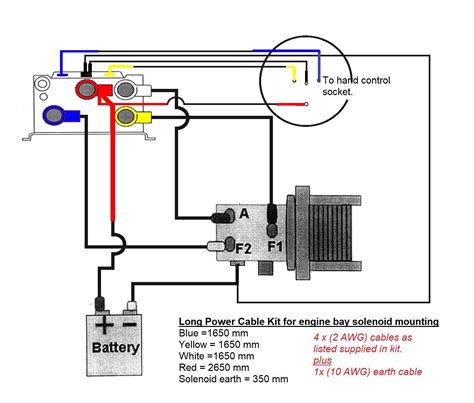 To hand control socket.

A

F2

F1

+ −

Battery

Long Power Cable Kit for engine bay solenoid mounting
Blue =1650 mm
Yellow = 1650 mm
White =1650 mm
Red = 2650 mm
Solenoid earth = 350 mm

4 x (2 AWG) cables as listed supplied in kit.
plus
1x (10 AWG) earth cable