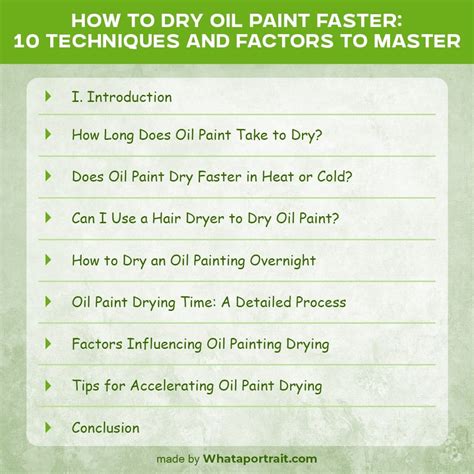 HOW TO DRY OIL PAINT FASTER:
10 TECHNIQUES AND FACTORS TO MASTER

I. Introduction

How Long Does Oil Paint Take to Dry?

Does Oil Paint Dry Faster in Heat or Cold?

Can I Use a Hair Dryer to Dry Oil Paint?

How to Dry an Oil Painting Overnight

Oil Paint Drying Time: A Detailed Process

Factors Influencing Oil Painting Drying

Tips for Accelerating Oil Paint Drying

Conclusion

made by Whataportrait.com