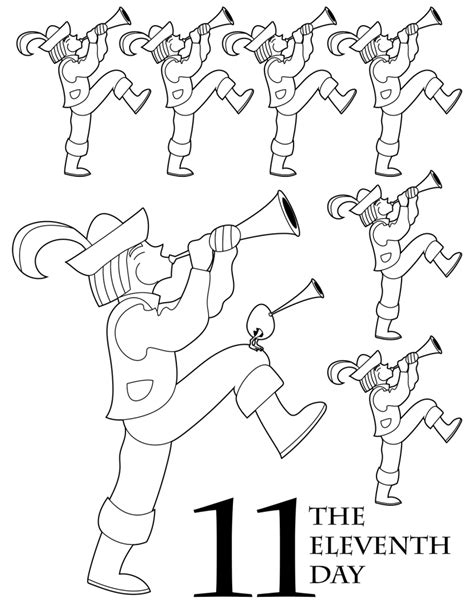 11 THE ELEVENTH DAY