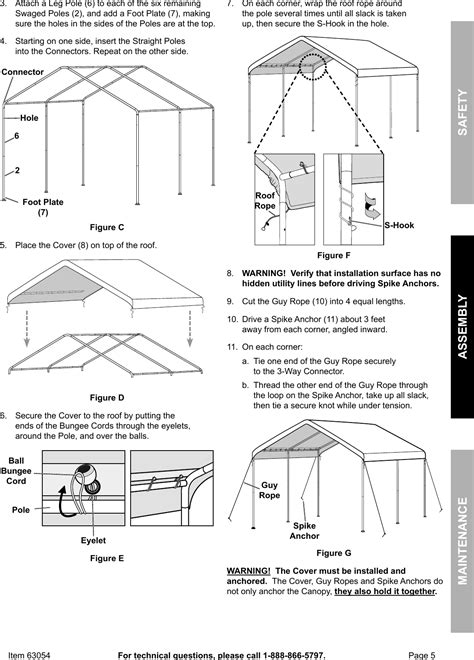 3. Attach a Leg Pole (6) to each of the six remaining Swaged Poles (2), and add a Foot Plate (7), making sure the holes in the sides of the Poles are at the top.

4. Starting on one side, insert the Straight Poles into the Connectors. Repeat on the other side.

Connector

Hole

6

2

Foot Plate (7)

Figure C

5. Place the Cover (8) on top of the roof.

Figure D

6. Secure the Cover to the roof by putting the ends of the Bungee Cords through the eyelets, around the Pole, and over the balls.

Ball

Bungee Cord

Pole

Eyelet

Figure E

7. On each corner, wrap the roof rope around the pole several times until all slack is taken up, then secure the S-Hook in the hole.

Roof Rope

S-Hook

Figure F

8. WARNING! Verify that installation surface has no hidden utility lines before driving Spike Anchors.

9. Cut the Guy Rope (10) into 4 equal lengths.

10. Drive a Spike Anchor (11) about 3 feet away from each corner, angled inward.

11. On each corner:

a. Tie one end of the Guy Rope securely to the 3-Way Connector.

b. Thread the other end of the Guy Rope through the loop on the Spike Anchor, take up all slack, then tie a secure knot while under tension.

Guy Rope

Spike Anchor

Figure G

WARNING! The Cover must be installed and anchored. The Cover, Guy Ropes and Spike Anchors do not only anchor the Canopy, they also hold it together.

SAFETY

ASSEMBLY

MAINTENANCE

Item 63054

For technical questions, please call 1-888-866-5797.

Page 5