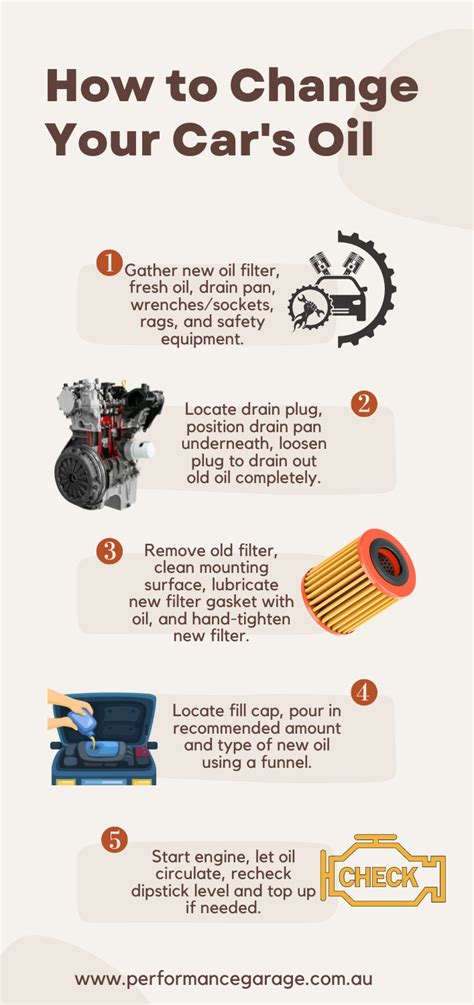 How to Change Your Car's Oil

1 Gather new oil filter, fresh oil, drain pan, wrenches/sockets, rags, and safety equipment.

2 Locate drain plug, position drain pan underneath, loosen plug to drain out old oil completely.

3 Remove old filter, clean mounting surface, lubricate new filter gasket with oil, and hand-tighten new filter.

4 Locate fill cap, pour in recommended amount and type of new oil using a funnel.

5 Start engine, let oil circulate, recheck dipstick level and top up if needed.

CHECK

www.performancegarage.com.au