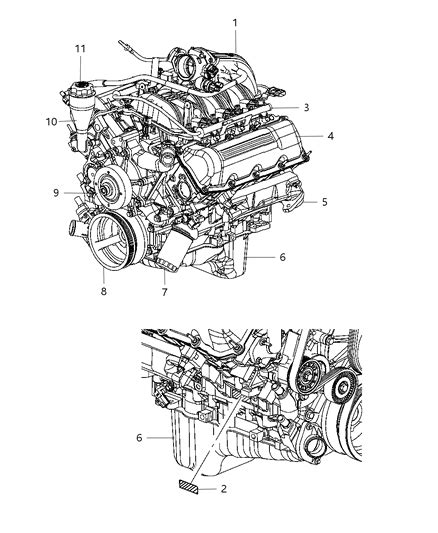 1
11
3
10
4
9
5
6
8
7
6
2