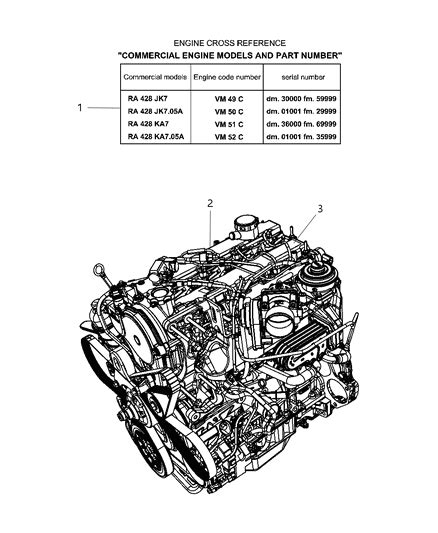 ENGINE CROSS REFERENCE
"COMMERCIAL ENGINE MODELS AND PART NUMBER"

| Commercial models | Engine code number | serial number |
|---|---|---|
| RA 428 JK7 | VM 49 C | dm. 30000 fm. 59999 |
| RA 428 JK7.05A | VM 50 C | dm. 01001 fm. 29999 |
| RA 428 KA7 | VM 51 C | dm. 36000 fm. 69999 |
| RA 428 KA7.05A | VM 52 C | dm. 01001 fm. 35999 |

1

2

3