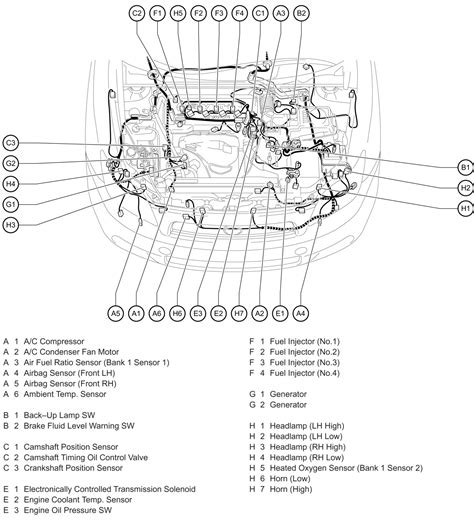 C2 F1 H5 F2 F3 F4 C1 A3 B2

C3
G2
H4
G1
H3

B1
H2
H1

A5 A1 A6 H6 E3 E2 H7 A2 E1 A4

A 1 A/C Compressor
A 2 A/C Condenser Fan Motor
A 3 Air Fuel Ratio Sensor (Bank 1 Sensor 1)
A 4 Airbag Sensor (Front LH)
A 5 Airbag Sensor (Front RH)
A 6 Ambient Temp. Sensor

B 1 Back–Up Lamp SW
B 2 Brake Fluid Level Warning SW

C 1 Camshaft Position Sensor
C 2 Camshaft Timing Oil Control Valve
C 3 Crankshaft Position Sensor

E 1 Electronically Controlled Transmission Solenoid
E 2 Engine Coolant Temp. Sensor
E 3 Engine Oil Pressure SW

F 1 Fuel Injector (No.1)
F 2 Fuel Injector (No.2)
F 3 Fuel Injector (No.3)
F 4 Fuel Injector (No.4)

G 1 Generator
G 2 Generator

H 1 Headlamp (LH High)
H 2 Headlamp (LH Low)
H 3 Headlamp (RH High)
H 4 Headlamp (RH Low)
H 5 Heated Oxygen Sensor (Bank 1 Sensor 2)
H 6 Horn (Low)
H 7 Horn (High)