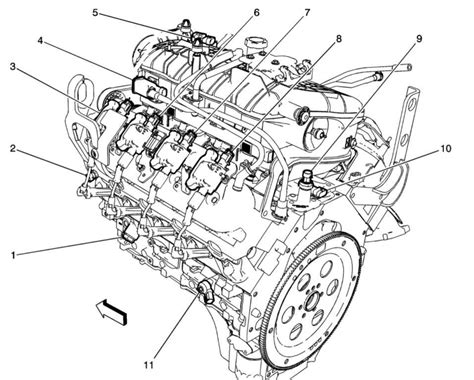 5
6
7
4
8
9
3
2
10
1
11