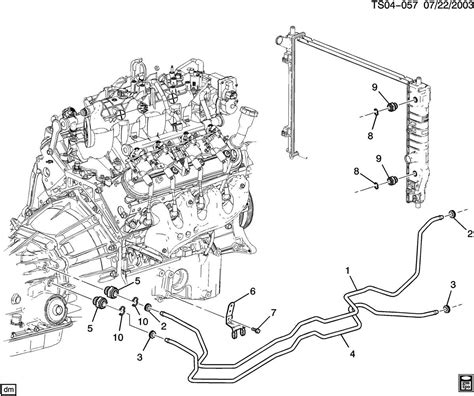 TS04-057 07/22/2003

9
8
9
8
2
1
3
5
6
7
5
10
2
10
3
4
dm