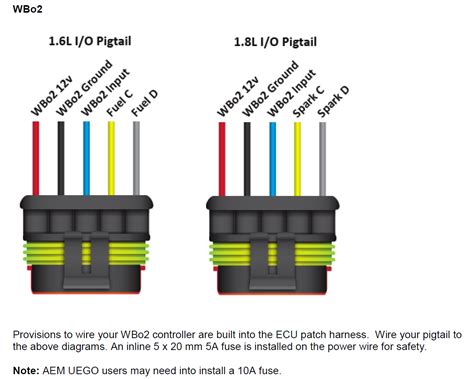 WBo2

1.6L I/O Pigtail

WBo2 12v
WBo2 Ground
WBo2 Input
Fuel C
Fuel D

1.8L I/O Pigtail

WBo2 12v
WBo2 Ground
WBo2 Input
Spark C
Spark D

Provisions to wire your WBo2 controller are built into the ECU patch harness. Wire your pigtail to the above diagrams. An inline 5 x 20 mm 5A fuse is installed on the power wire for safety.

Note: AEM UEGO users may need into install a 10A fuse.