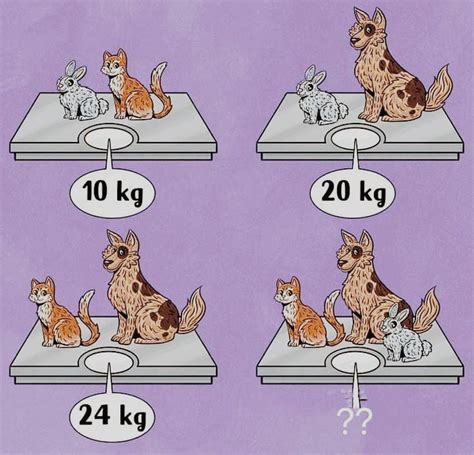 10 kg

20 kg

24 kg

??