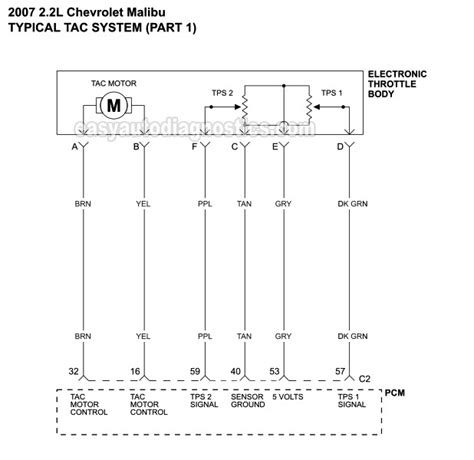 2007 2.2L Chevrolet Malibu
TYPICAL TAC SYSTEM (PART 1)

ELECTRONIC THROTTLE BODY

TAC MOTOR

M

TPS 2

TPS 1

easyautodiagnostics.com

A B F C E D

BRN YEL PPL TAN GRY DK GRN

BRN YEL PPL TAN GRY DK GRN

32 16 59 40 53 57

C2

PCM

TAC MOTOR CONTROL

TAC MOTOR CONTROL

TPS 2 SIGNAL

SENSOR GROUND

5 VOLTS

TPS 1 SIGNAL