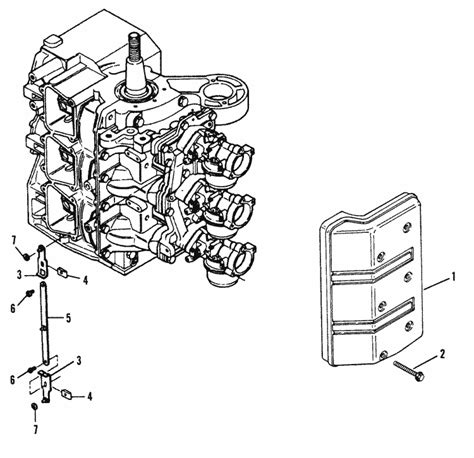 7
3
4
6
5
3
6
4
7
1
2