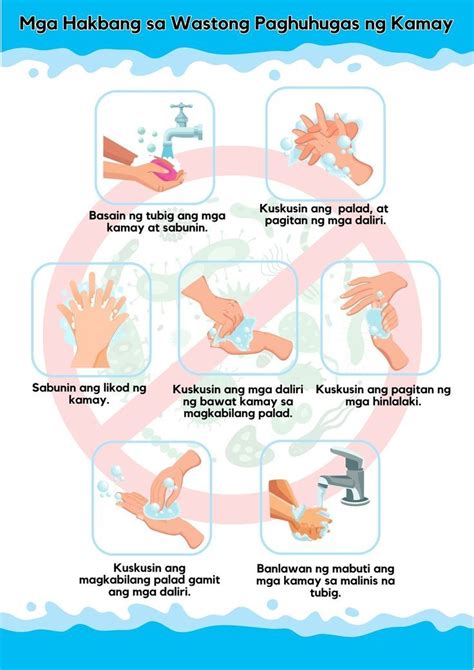 Mga Hakbang sa Wastong Paghuhugas ng Kamay

Basain ng tubig ang mga kamay at sabunin.

Kuskusin ang palad, at pagitan ng mga daliri.

Sabunin ang likod ng kamay.

Kuskusin ang mga daliri ng bawat kamay sa magkabilang palad.

Kuskusin ang pagitan ng mga hinlalaki.

Kuskusin ang magkabilang palad gamit ang mga daliri.

Banlawan ng mabuti ang mga kamay sa malinis na tubig.