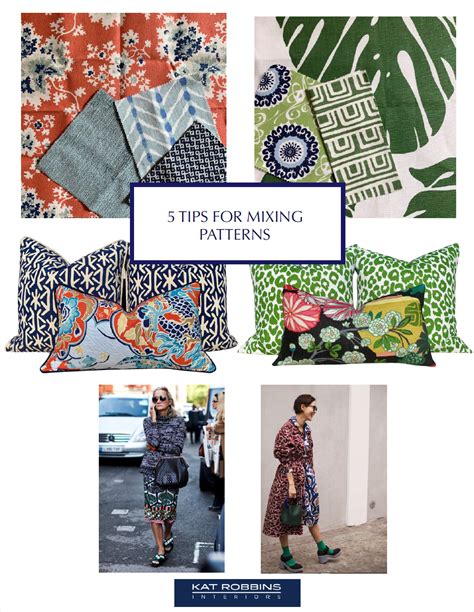 5 TIPS FOR MIXING PATTERNS

KAT ROBBINS
INTERIORS