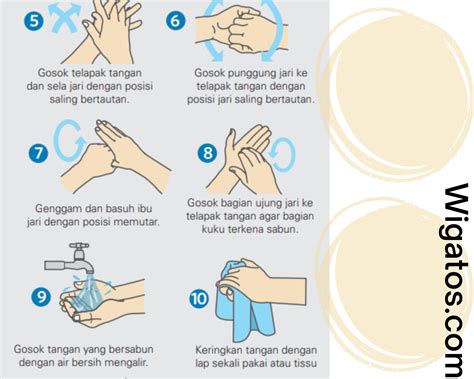 5

Gosok telapak tangan dan sela jari dengan posisi saling bertautan.

6

Gosok punggung jari ke telapak tangan dengan posisi jari saling bertautan.

7

Genggam dan basuh ibu jari dengan posisi memutar.

8

Gosok bagian ujung jari ke telapak tangan agar bagian kuku terkena sabun.

9

Gosok tangan yang bersabun dengan air bersih mengalir.

10

Keringkan tangan dengan lap sekali pakai atau tissu

Wigatos.com