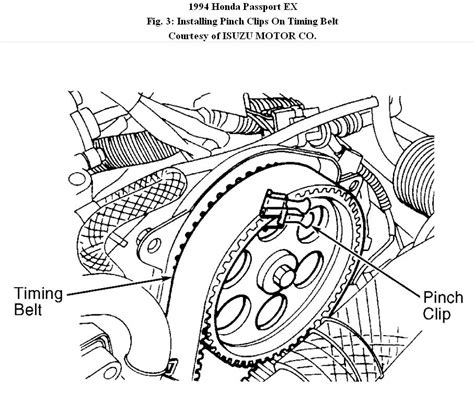 1994 Honda Passport EX
Fig. 3: Installing Pinch Clips On Timing Belt
Courtesy of ISUZU MOTOR CO.

Timing Belt

Pinch Clip