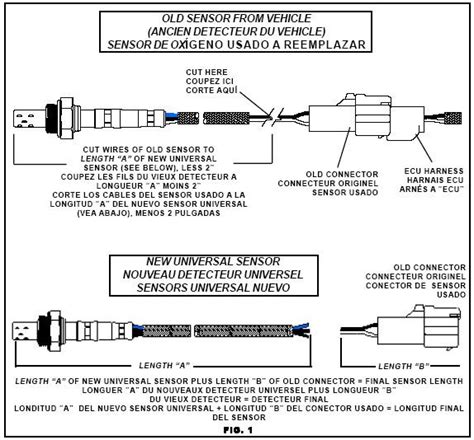 OLD SENSOR FROM VEHICLE
(ANCIEN DETECTEUR DU VEHICLE)
SENSOR DE OXÍGENO USADO A REEMPLAZAR

CUT HERE
COUPEZ ICI
CORTE AQUÍ

CUT WIRES OF OLD SENSOR TO LENGTH "A" OF NEW UNIVERSAL SENSOR (SEE BELOW), LESS 2"
COUPEZ LES FILS DU VIEUX DETECTEUR A LONGUEUR "A" MOINS 2"
CORTE LOS CABLES DEL SENSOR USADO A LA LONGITUD "A" DEL NUEVO SENSOR UNIVERSAL (VEA ABAJO), MENOS 2 PULGADAS

OLD CONNECTOR
CONNECTEUR ORIGINEL
SENSOR USADO

ECU HARNESS
HARNAIS ECU
ARNÉS A "ECU"

NEW UNIVERSAL SENSOR
NOUVEAU DETECTEUR UNIVERSEL
SENSORS UNIVERSAL NUEVO

OLD CONNECTOR
CONNECTEUR ORIGINEL
CONECTOR DE SENSOR USADO

LENGTH "A"

LENGTH "B"

LENGTH "A" OF NEW UNIVERSAL SENSOR PLUS LENGTH "B" OF OLD CONNECTOR = FINAL SENSOR LENGTH
LONGUER "A" DU NOUVEAUX DETECTEUR UNIVERSEL PLUS LONGUEUR "B" DU VIEUX DETECTEUR = DETECTEUR FINAL
LONDITUD "A" DEL NUEVO SENSOR UNIVERSAL + LONGITUD "B" DEL CONECTOR USADO = LONGITUD FINAL DEL SENSOR

FIG. 1