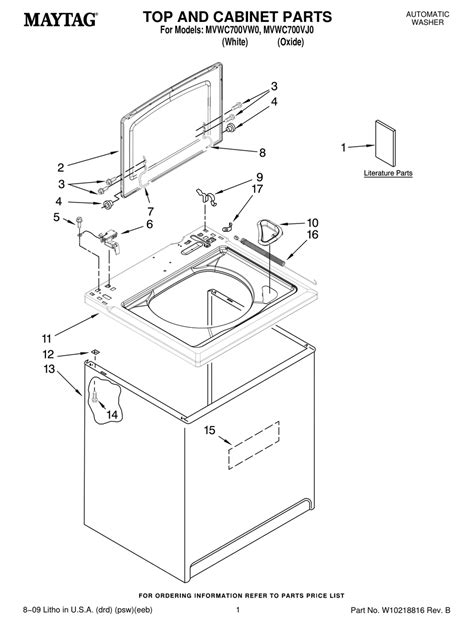 MAYTAG

TOP AND CABINET PARTS
For Models: MVWC700VW0, MVWC700VJ0
(White) (Oxide)

AUTOMATIC
WASHER

3
4
8
1
Literature Parts
2
3
4
7
9
17
5
6
10
16
11
12
13
14
15

FOR ORDERING INFORMATION REFER TO PARTS PRICE LIST

8–09 Litho in U.S.A. (drd) (psw)(eeb)

1

Part No. W10218816 Rev. B